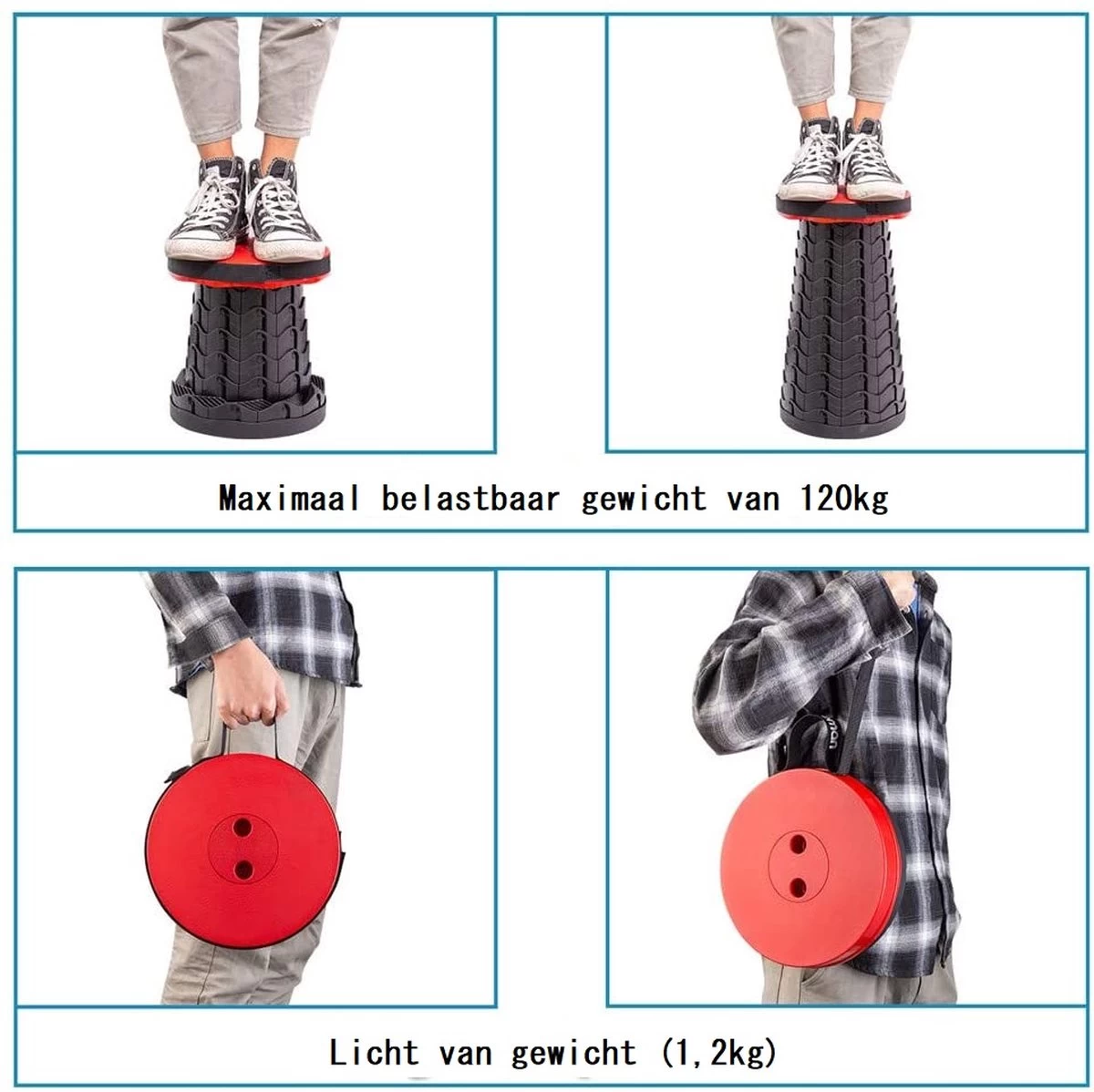 Maximaal belastbaar gewicht van 120kg

Licht van gewicht (1,2kg)